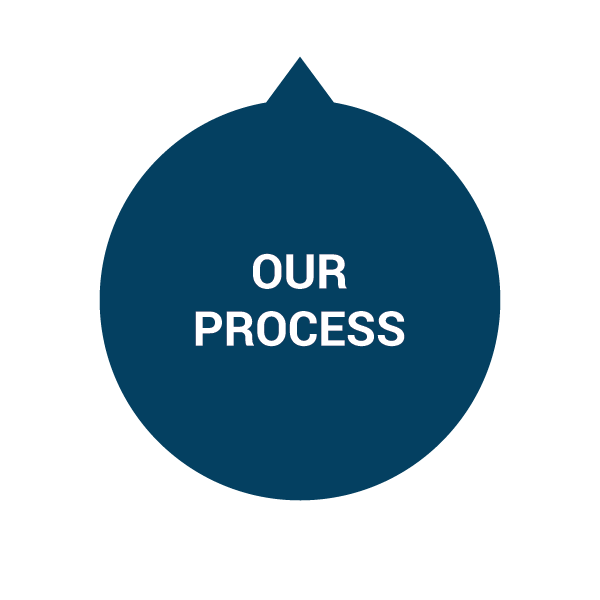 OUR
PROCESS